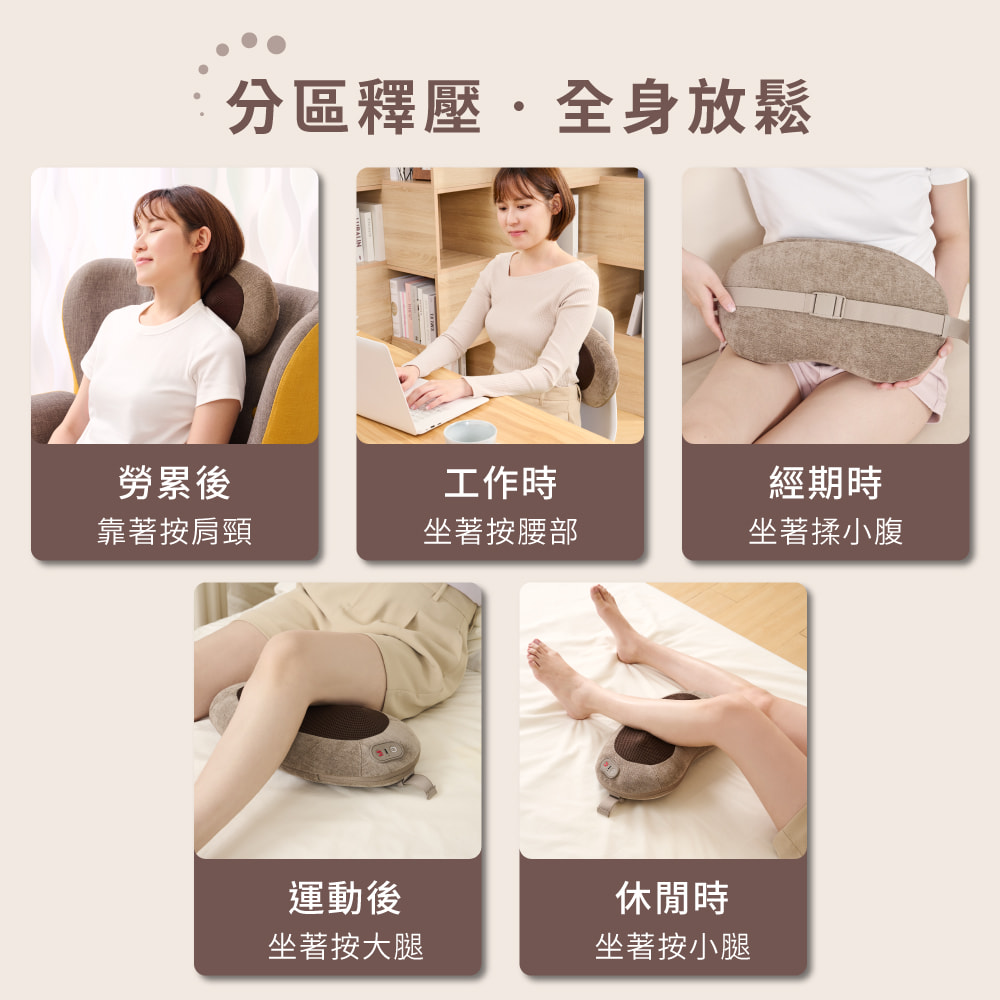 分區釋壓 · 全身放鬆

勞累後
靠著按肩頸

工作時
坐著按腰部

經期時
坐著揉小腹

運動後
坐著按大腿

休閒時
坐著按小腿