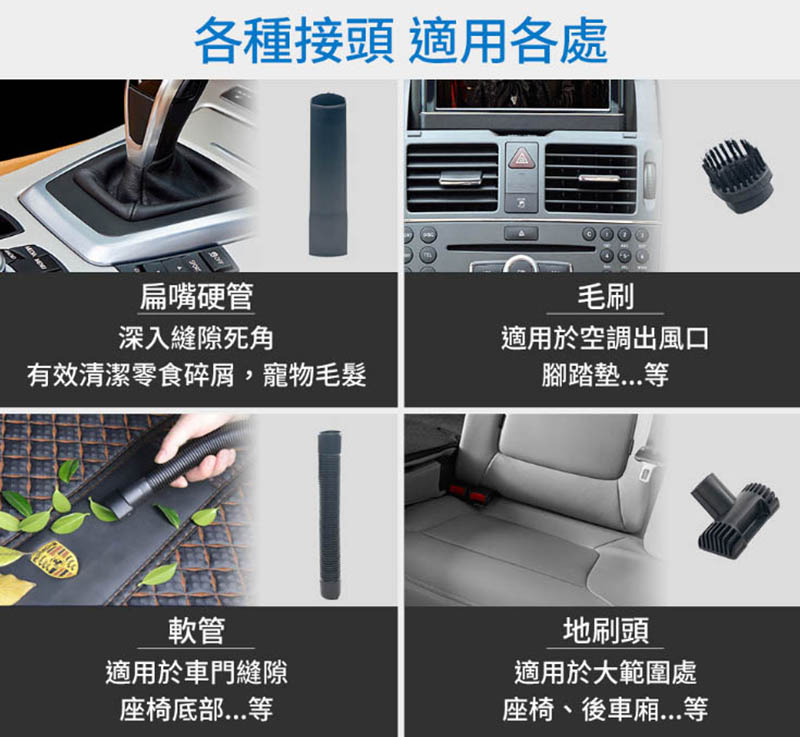 各種接頭 適用各處

扁嘴硬管
深入縫隙死角
有效清潔零食碎屑，寵物毛髮

毛刷
適用於空調出風口
腳踏墊...等

軟管
適用於車門縫隙
座椅底部...等

地刷頭
適用於大範圍處
座椅、後車廂...等