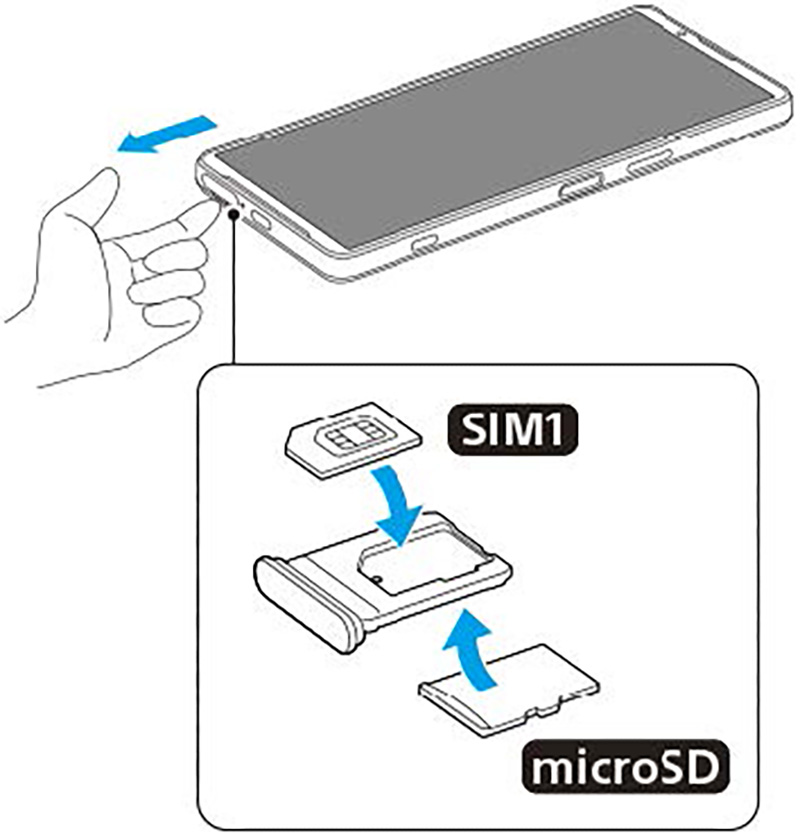 SIM1

microSD